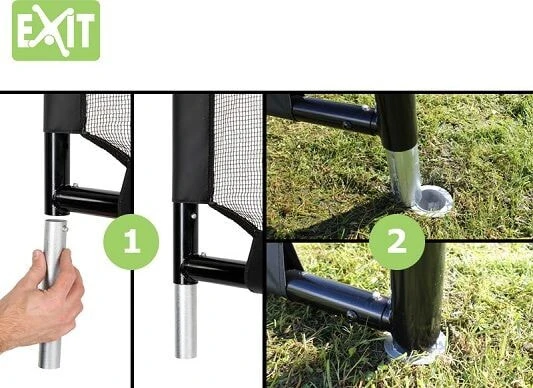 EXIT

1

2